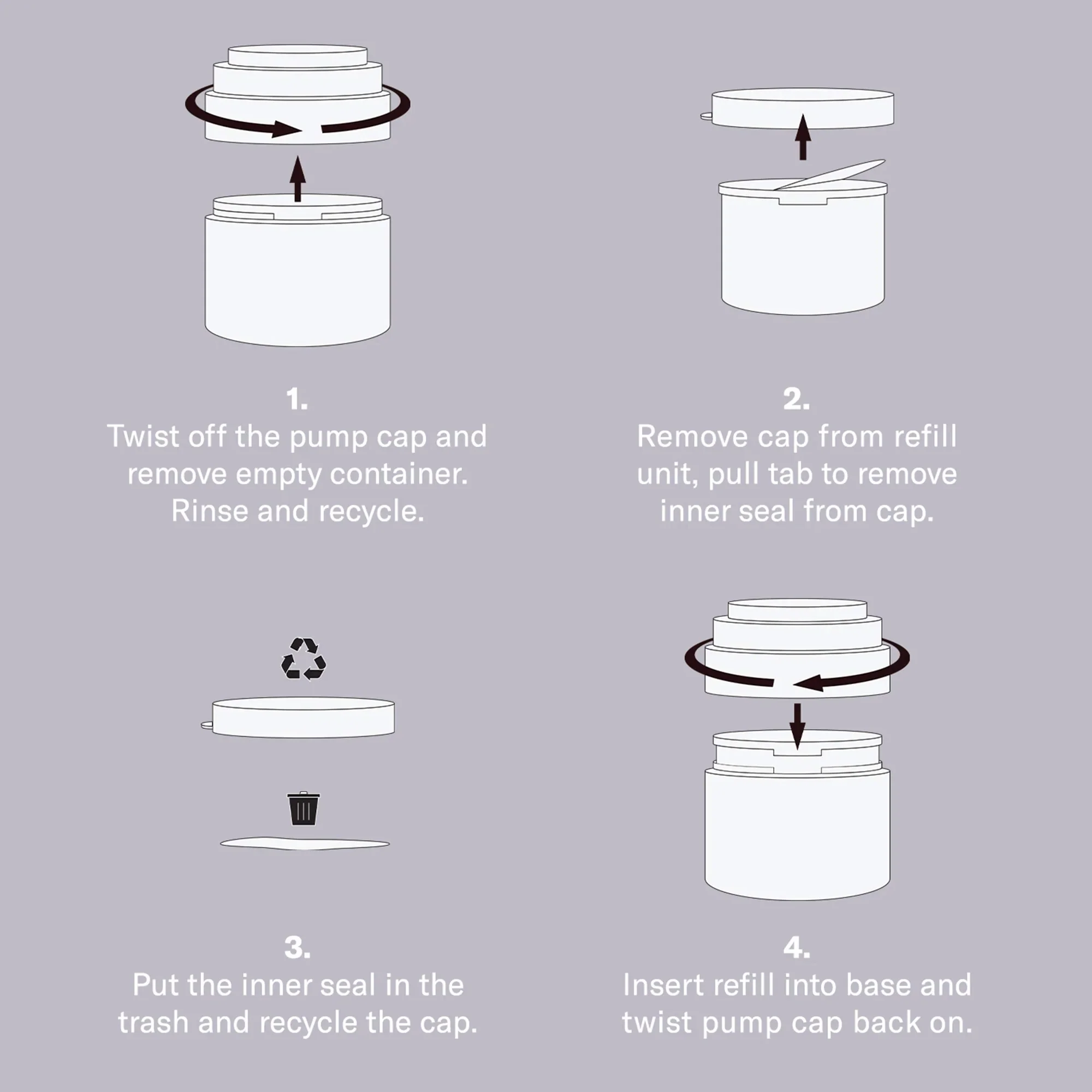 1.
Twist off the pump cap and remove empty container. Rinse and recycle.

2.
Remove cap from refill unit, pull tab to remove inner seal from cap.

3.
Put the inner seal in the trash and recycle the cap.

4.
Insert refill into base and twist pump cap back on.